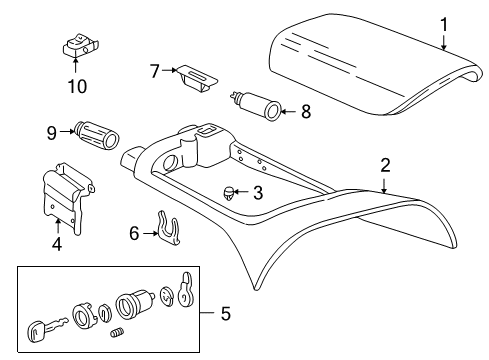 1
10
7
8
9
2
3
4
6
5