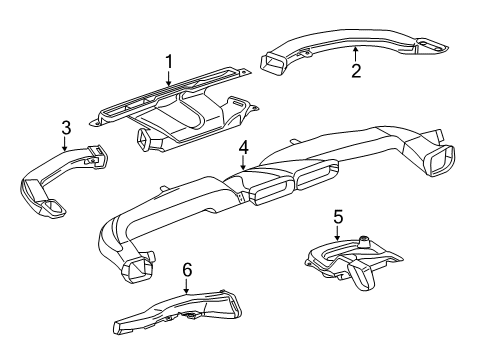 1
2
3
4
5
6