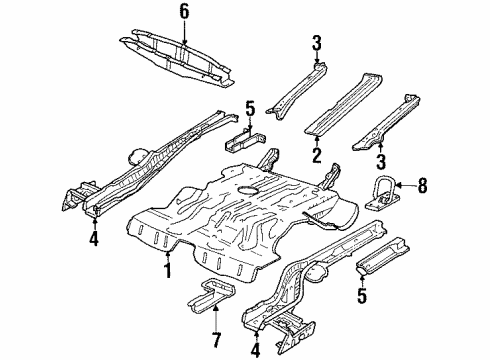 6
3
5
2
3
8
4
1
5
7
4