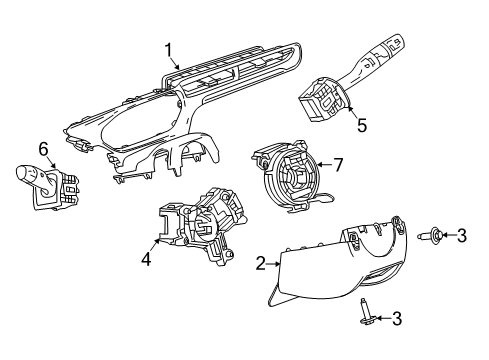 1
5
6
7
4
3
2
3