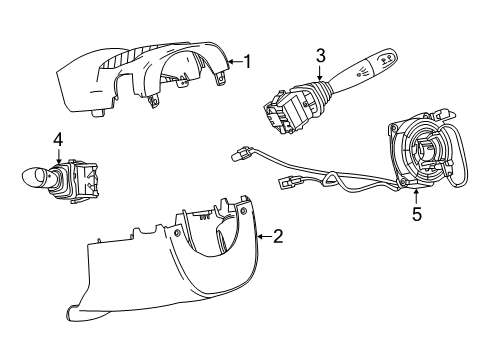 1
3
4
5
2