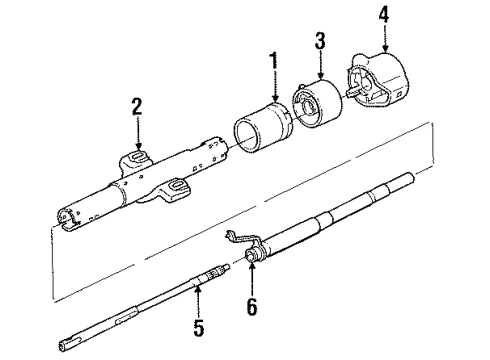 4
3
1
2
6
5