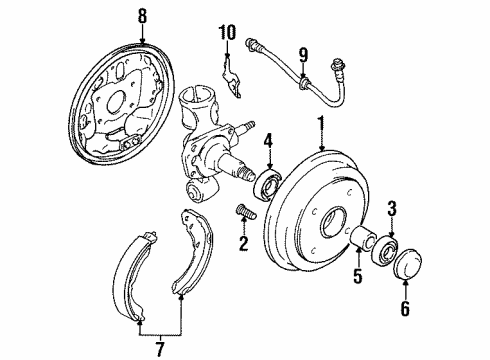 8
10
9
1
4
3
2
5
6
7