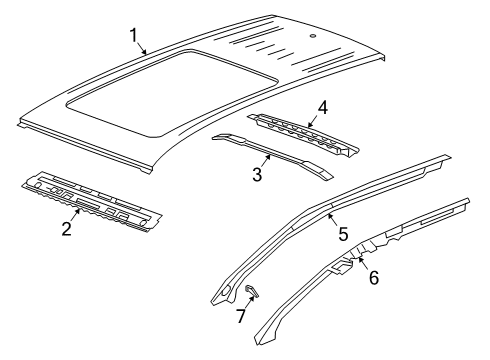 1
4
3
2
5
6
7