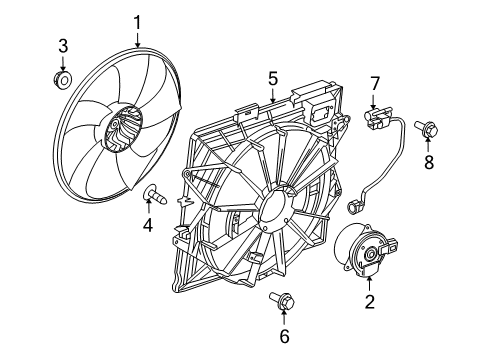 1
3
5
7
8
4
2
6