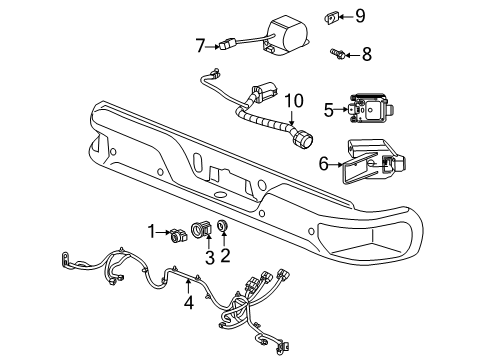 9
7
8
10
5
6
1
3
2
4