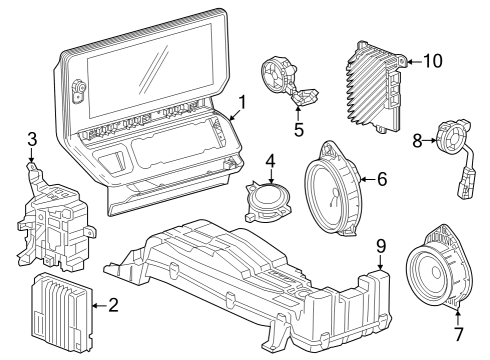 1
10
5
3
8
4
6
9
2
7