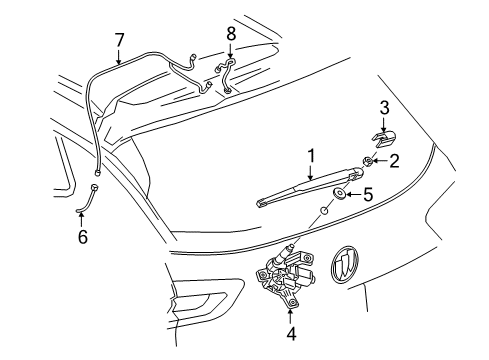 7
8
3
1
2
5
6
4