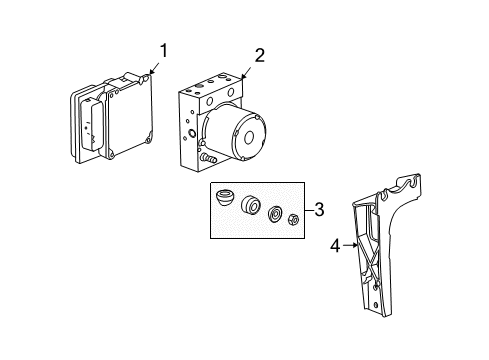 1
2
3
4