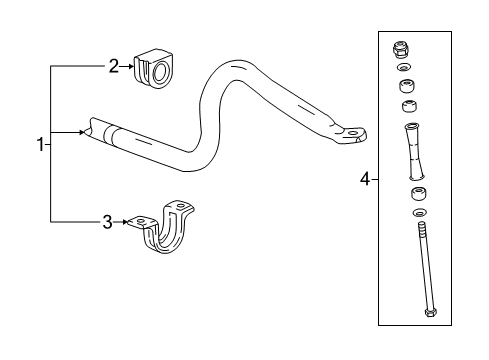 2
1
3
4