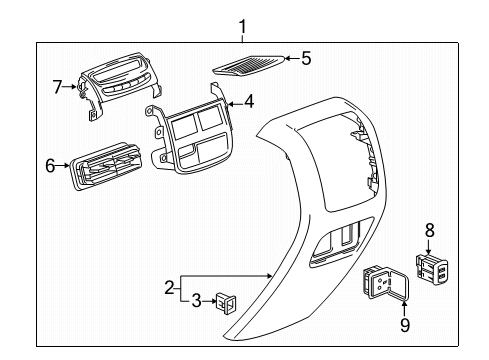 1
5
7
4
6
8
2
3
9