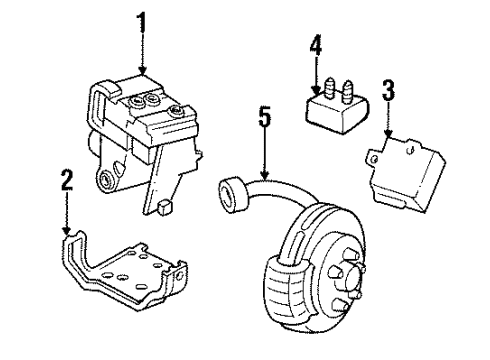 1
4
3
5
2