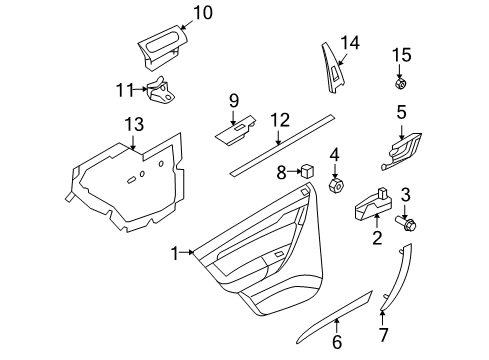 10
14
15
11
9
12
5
13
4
8
3
2
1
6
7