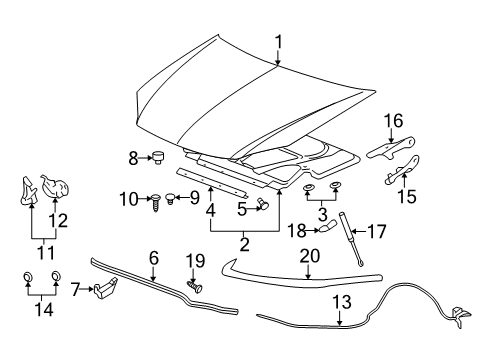 1
16
8
15
10
9
4
5
3
12
18
17
2
11
6
19
20
7
14
13