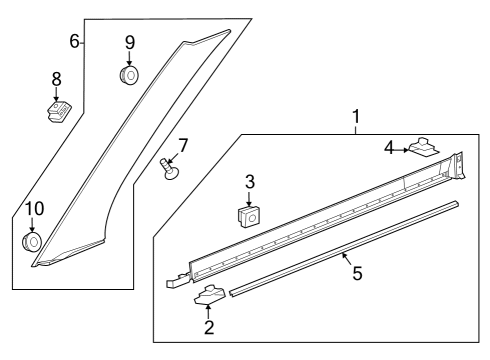 6
9
8
7
10
1
4
3
5
2