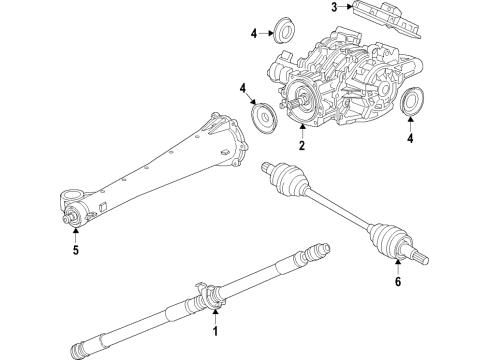 3
4
4
2
4
5
6
1