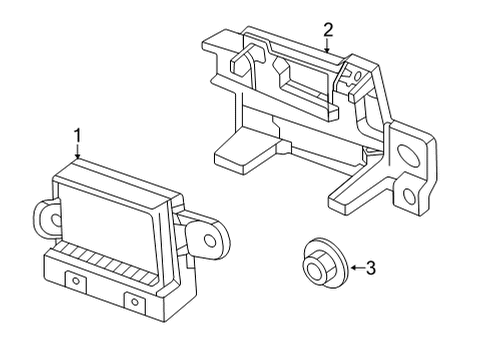 2

1

3