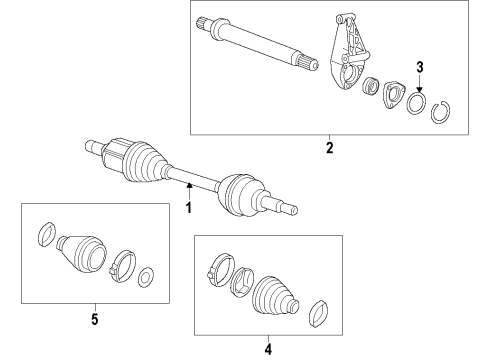 3
2
1
5
4