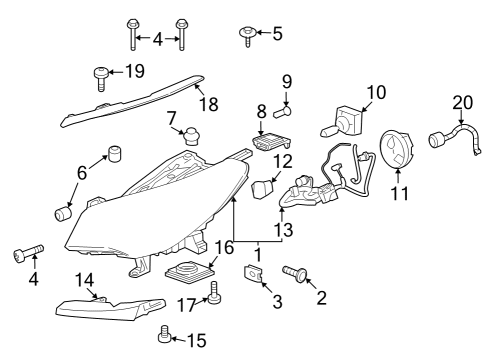 4
5
19
18
9
10
20
7
8
6
12
11
13
16
1
4
14
17
3
2
15