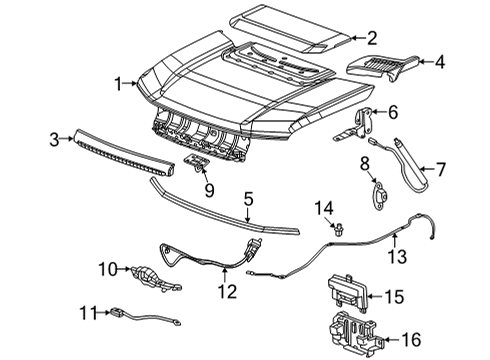 2
4
1
6
3
7
8
9
5
14
13
10
12
15
11
16