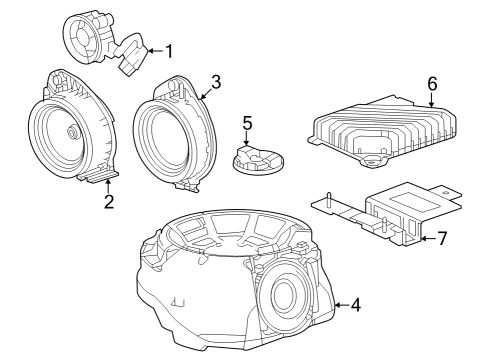 1
3
6
5
2
7
4