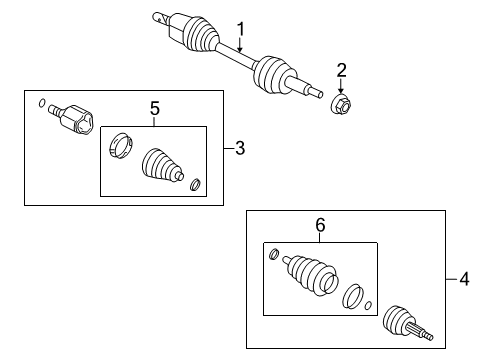 1
2
5
3
6
4