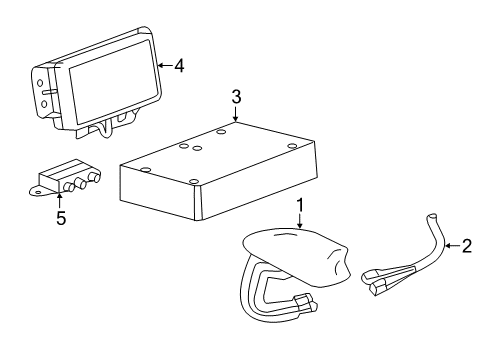 4
3
5
1
2