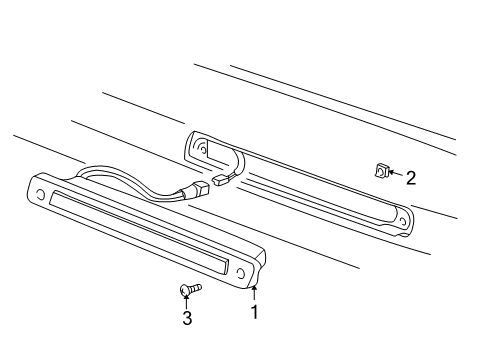 2
3
1