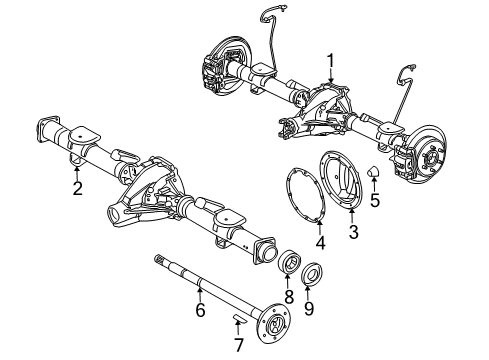 1
2
5
3
4
8
9
6
7