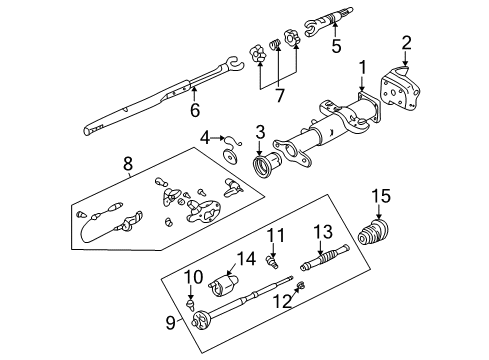 5
2
1
7
6
4
3
8
15
11
13
14
10
12
9