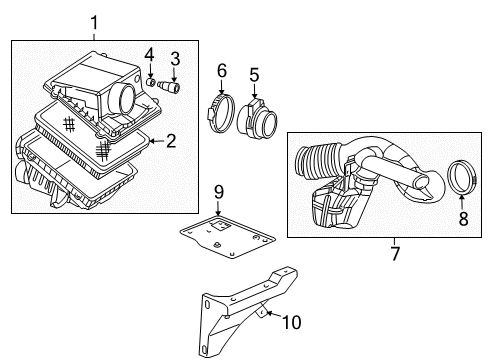 1
4
3
6
5
2
9
8
7
10