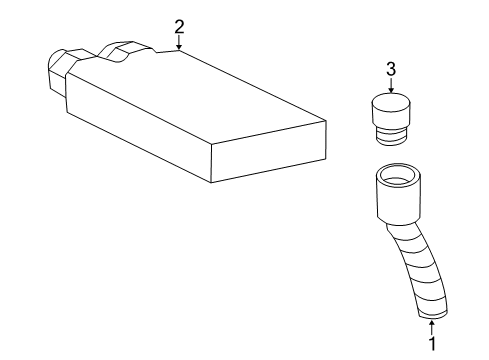 2
3
1