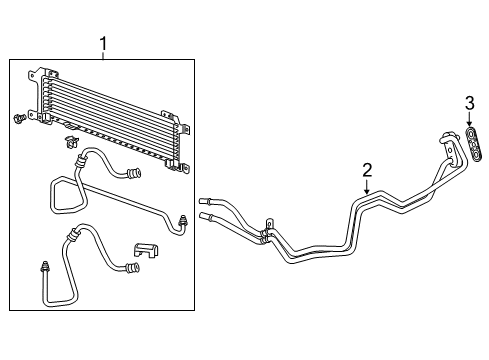 1
2
3