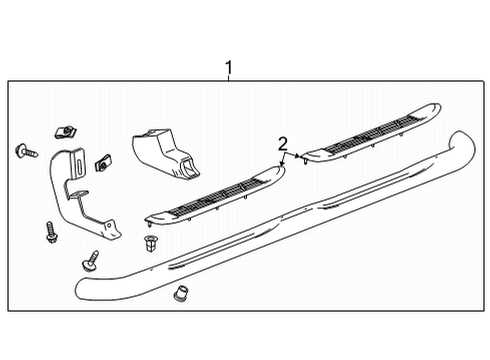 1
2