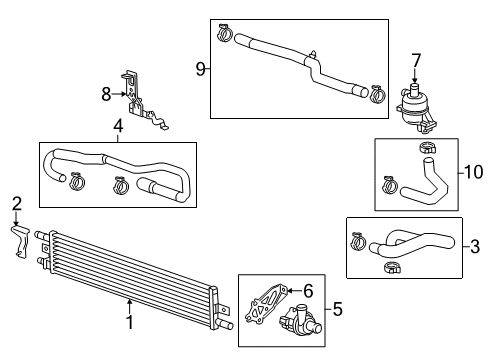 9
7
8
4
10
2
3
6
5
1