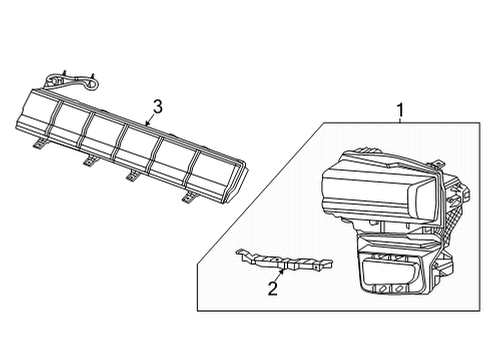 3
1
2