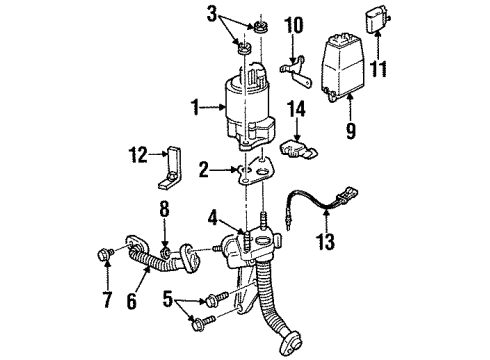 3
10
11
1
14
9
12
2
8
4
13
7
6
5