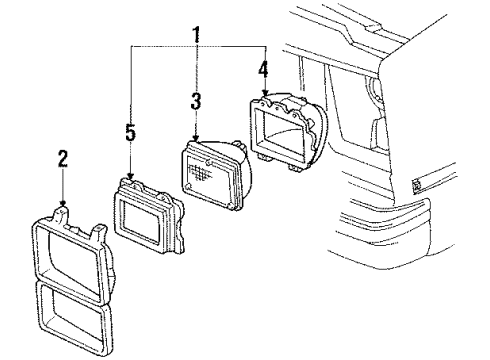 1
4
3
5
2