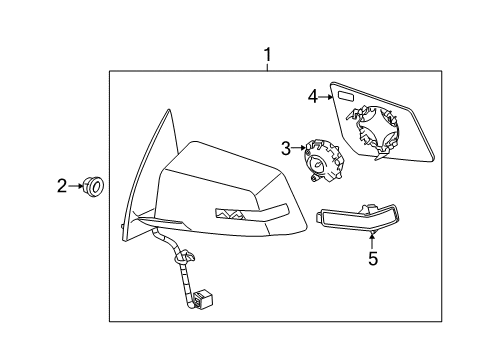 1
4
3
2
5