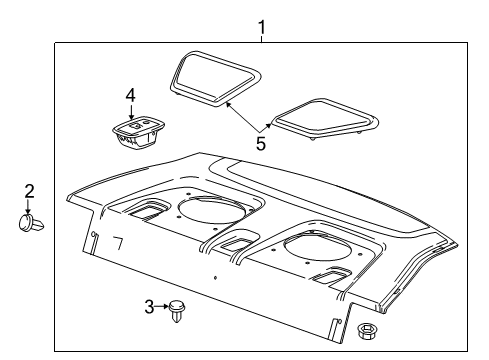 1
4
5
2
3