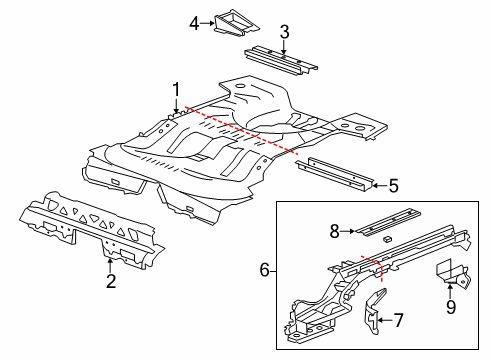 4
3
1
5
2
8
6
9
7