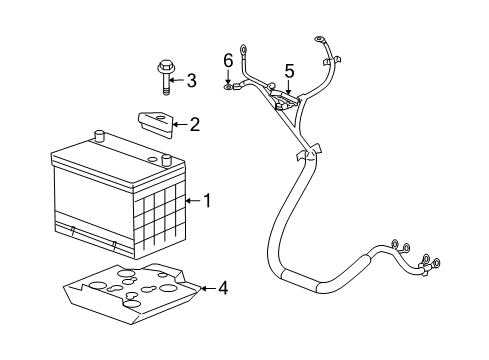 6
5
3
2
1
4