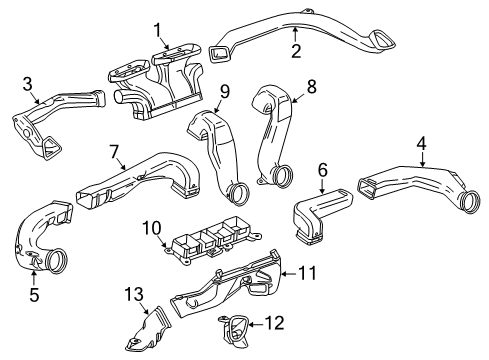 1
2
3
9
8
7
4
6
10
5
11
13
12