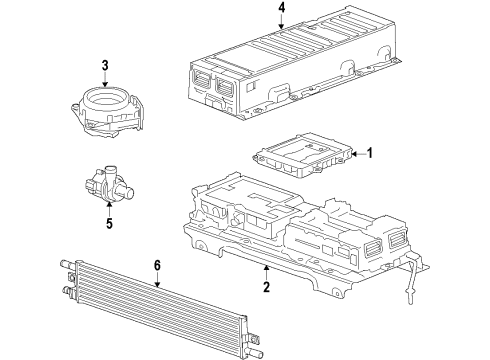 4
3
1
5
6
2