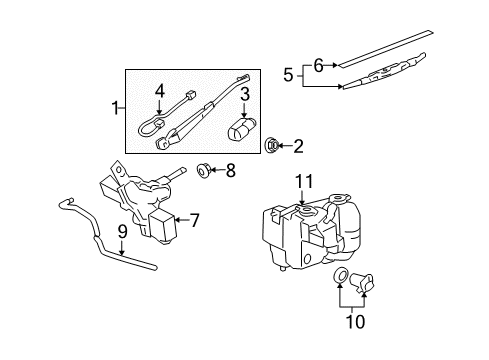 1
4
3
2
5
6
8
7
9
11
10