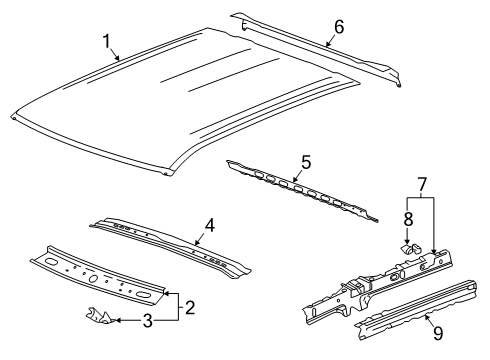 1
6
5
7
8
4
2
3
9