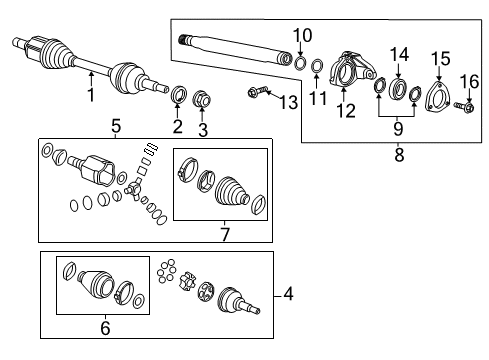 10
14
15
16
1
11
13
12
2
3
9
5
8
7
4
6