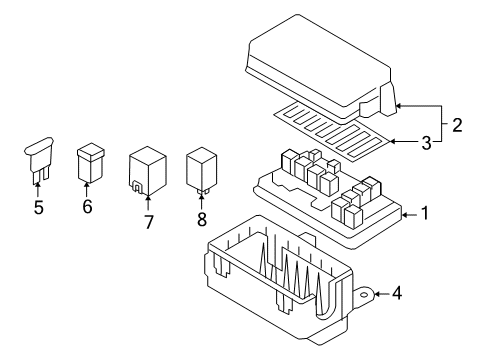 2
3
1
4
5
6
7
8