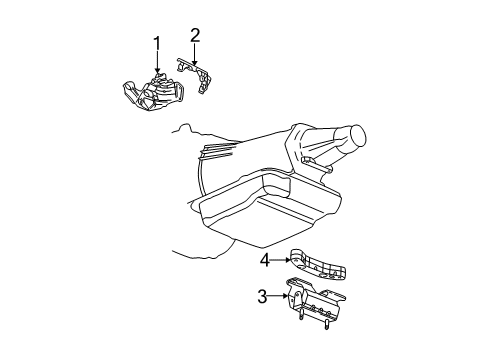 1
2
4
3