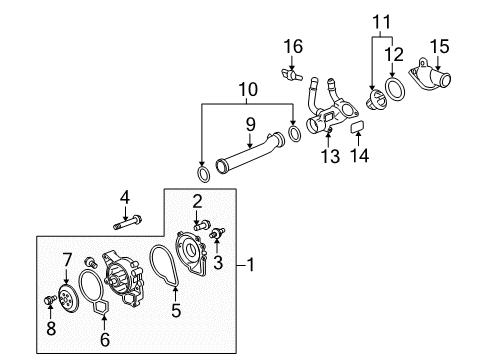 11
16
12
15
10
9
13
14
4
2
3
1
7
5
8
6